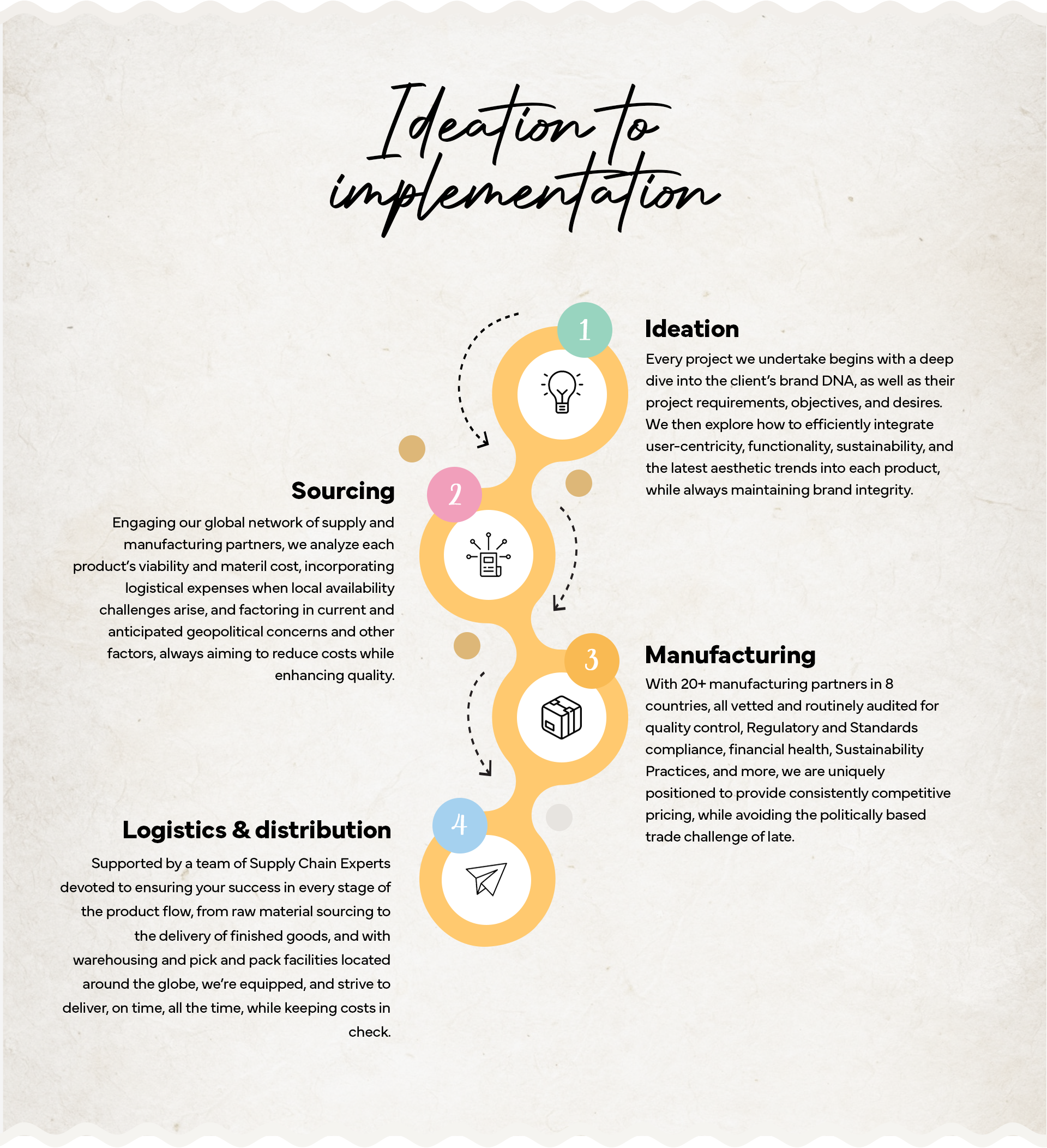 Ideation to implementation

1

Ideation

Every project we undertake begins with a deep dive into the client's brand DNA, as well as their project requirements, objectives, and desires. We then explore how to efficiently integrate user-centricity, functionality, sustainability, and the latest aesthetic trends into each product, while always maintaining brand integrity.

2

Sourcing

Engaging our global network of supply and manufacturing partners, we analyze each product's viability and materil cost, incorporating logistical expenses when local availability challenges arise, and factoring in current and anticipated geopolitical concerns and other factors, always aiming to reduce costs while enhancing quality.

3

Manufacturing

With 20+ manufacturing partners in 8 countries, all vetted and routinely audited for quality control, Regulatory and Standards compliance, financial health, Sustainability Practices, and more, we are uniquely positioned to provide consistently competitive pricing, while avoiding the politically based trade challenge of late.

4

Logistics & distribution

Supported by a team of Supply Chain Experts devoted to ensuring your success in every stage of the product flow, from raw material sourcing to the delivery of finished goods, and with warehousing and pick and pack facilities located around the globe, we're equipped, and strive to deliver, on time, all the time, while keeping costs in check.